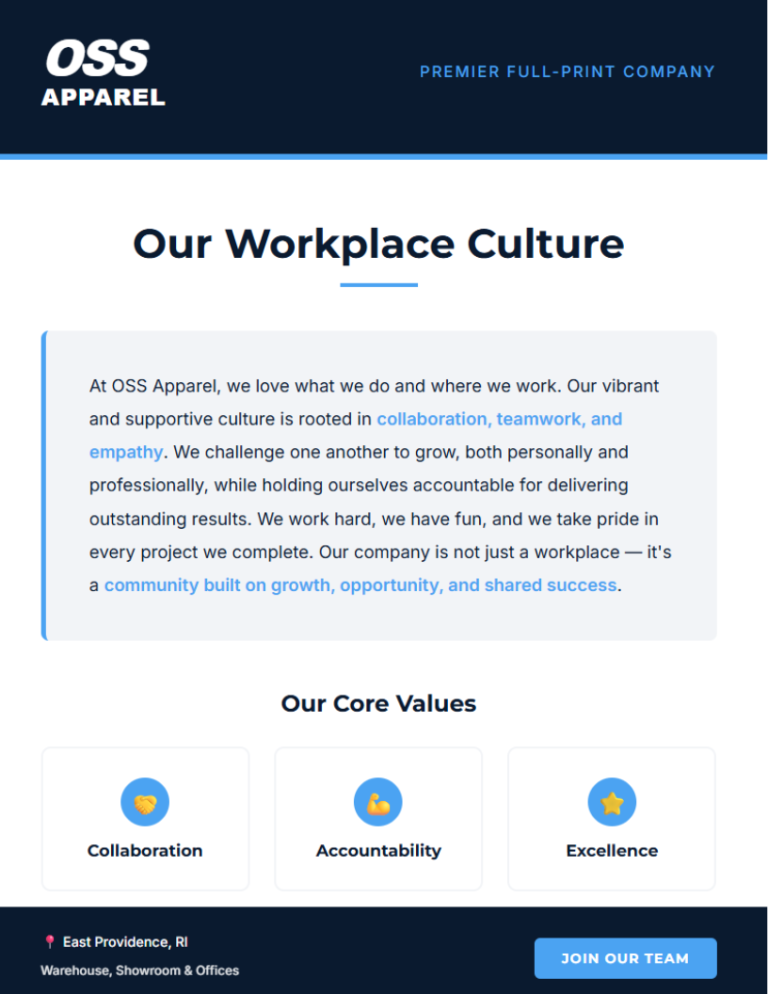 OSS
APPAREL

PREMIER FULL-PRINT COMPANY

Our Workplace Culture

At OSS Apparel, we love what we do and where we work. Our vibrant and supportive culture is rooted in collaboration, teamwork, and empathy. We challenge one another to grow, both personally and professionally, while holding ourselves accountable for delivering outstanding results. We work hard, we have fun, and we take pride in every project we complete. Our company is not just a workplace — it's a community built on growth, opportunity, and shared success.

Our Core Values

Collaboration

Accountability

Excellence

East Providence, RI

Warehouse, Showroom & Offices

JOIN OUR TEAM